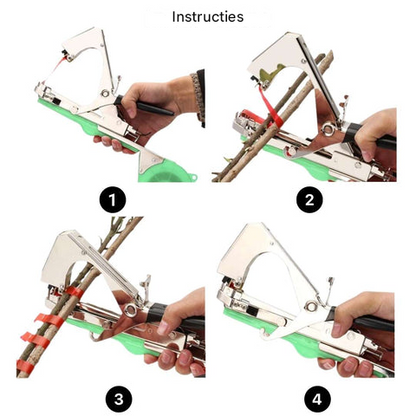 Instructies

1

2

3

4