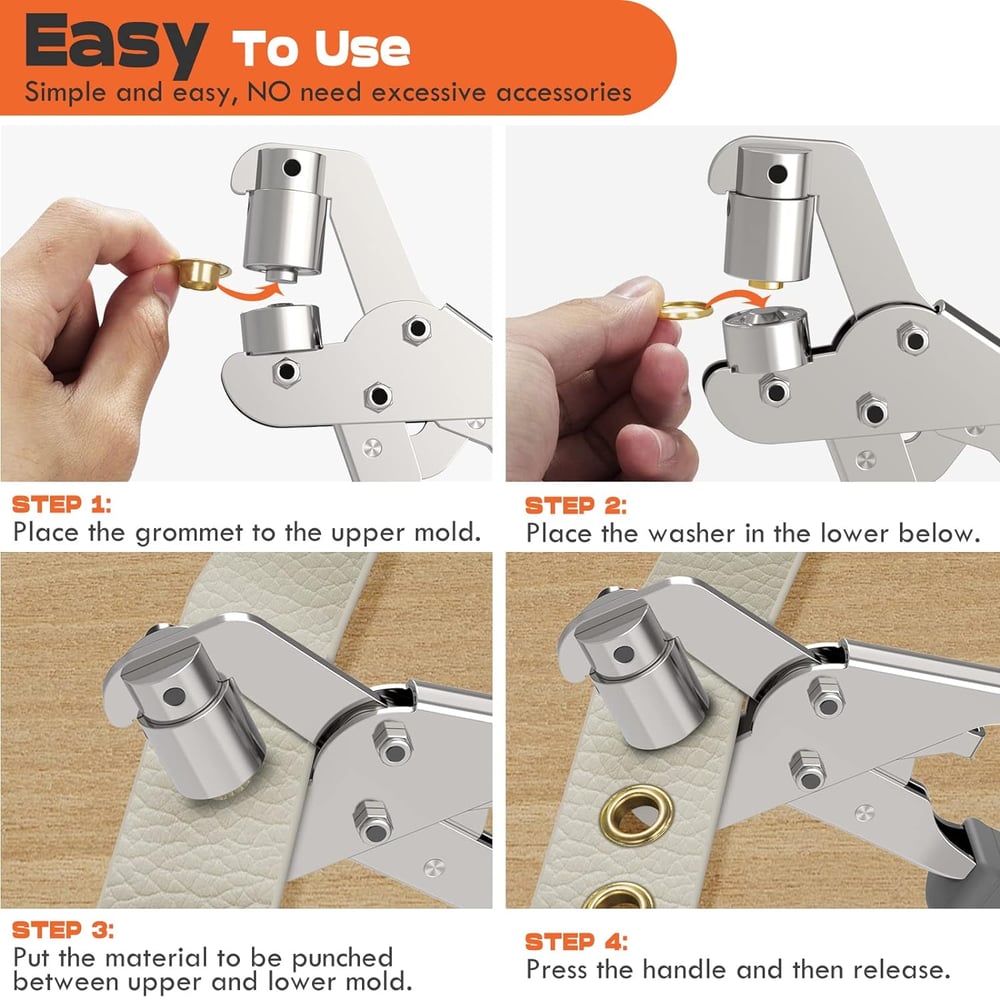 Easy To Use
Simple and easy, NO need excessive accessories

STEP 1:
Place the grommet to the upper mold.

STEP 2:
Place the washer in the lower below.

STEP 3:
Put the material to be punched between upper and lower mold.

STEP 4:
Press the handle and then release.