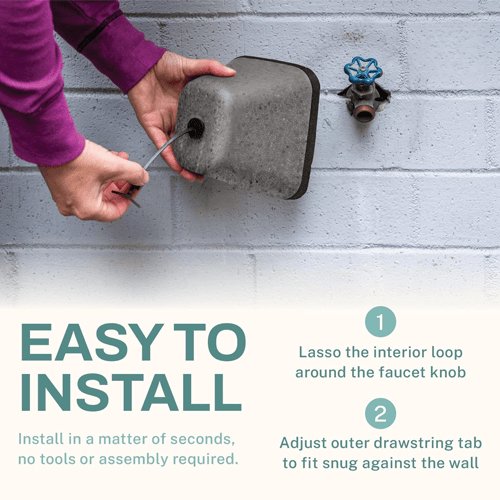 EASY TO INSTALL

Install in a matter of seconds, no tools or assembly required.

1

Lasso the interior loop around the faucet knob

2

Adjust outer drawstring tab to fit snug against the wall