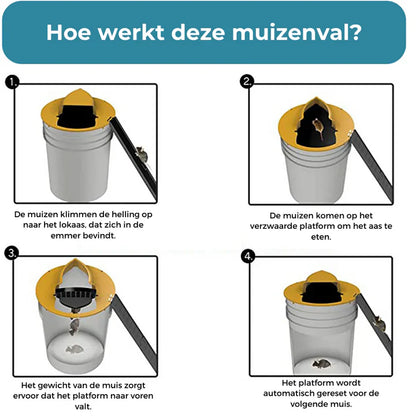 Hoe werkt deze muizenval?

1.

De muizen klimmen de helling op naar het lokaas, dat zich in de emmer bevindt.

2.

De muizen komen op het verzwaarde platform om het aas te eten.

3.

Het gewicht van de muis zorgt ervoor dat het platform naar voren valt.

4.

Het platform wordt automatisch gereset voor de volgende muis.