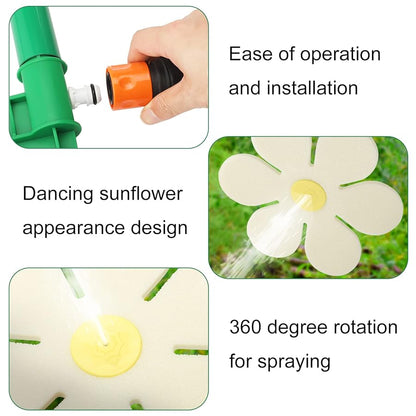 Ease of operation and installation

Dancing sunflower appearance design

360 degree rotation for spraying