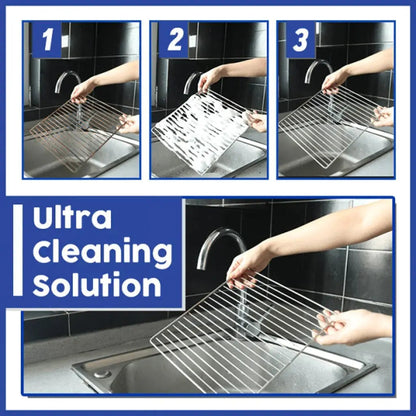 1

2

3

Ultra Cleaning Solution