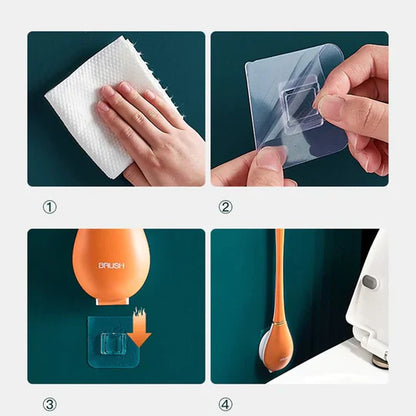 ①

②

BRUSH

③

④