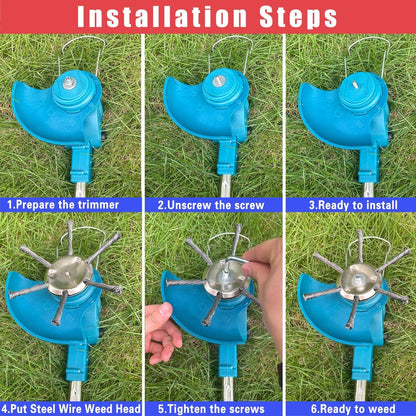 Installation Steps

1.Prepare the trimmer

2.Unscrew the screw

3.Ready to install

4.Put Steel Wire Weed Head

5.Tighten the screws

6.Ready to weed