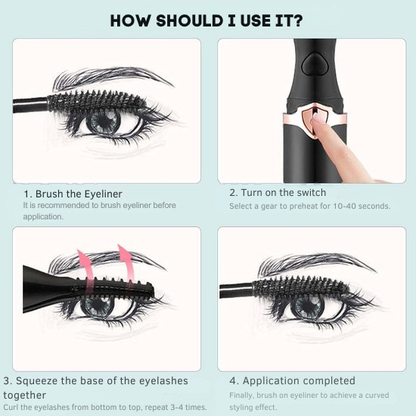 HOW SHOULD I USE IT?

1. Brush the Eyeliner
It is recommended to brush eyeliner before application.

2. Turn on the switch
Select a gear to preheat for 10-40 seconds.

3. Squeeze the base of the eyelashes together
Curl the eyelashes from bottom to top, repeat 3-4 times.

4. Application completed
Finally, brush on eyeliner to achieve a curved styling effect.