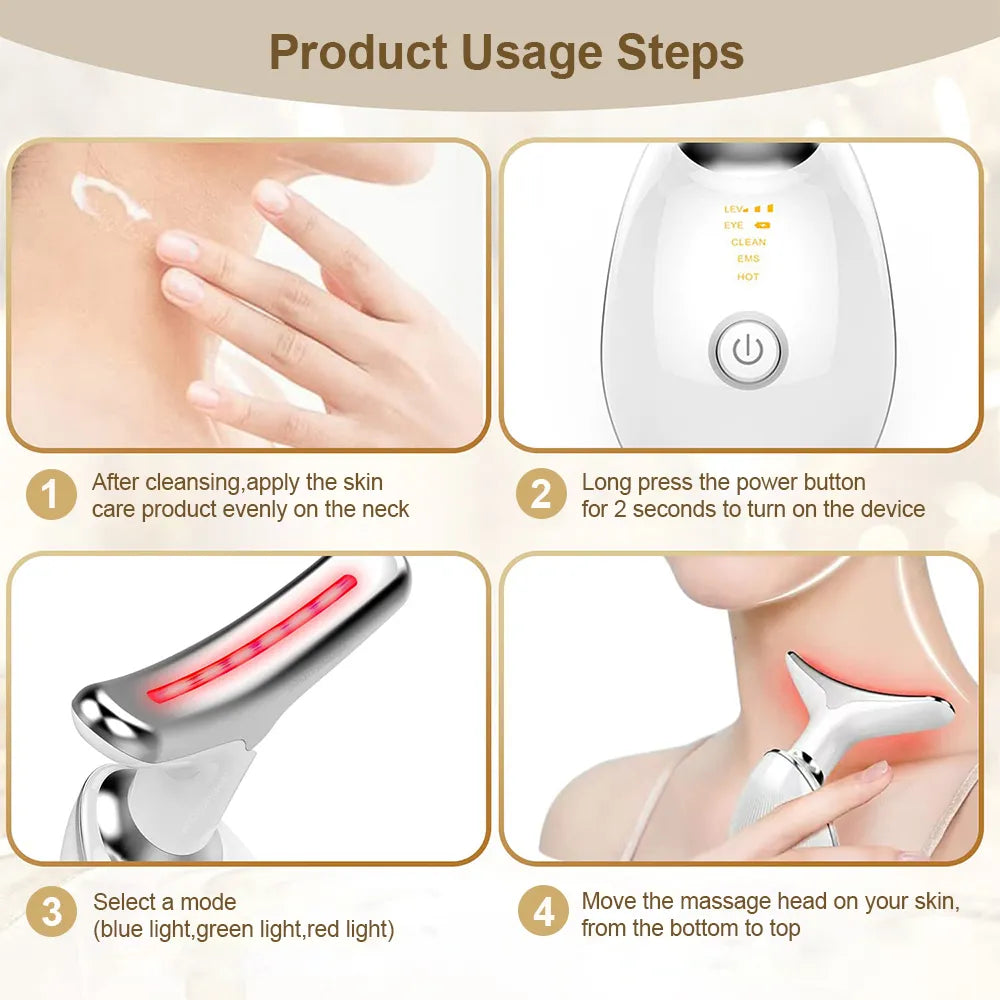 Product Usage Steps

LEV
EYE
CLEAN
EMS
HOT

1 After cleansing,apply the skin care product evenly on the neck

2 Long press the power button for 2 seconds to turn on the device

3 Select a mode (blue light,green light,red light)

4 Move the massage head on your skin, from the bottom to top