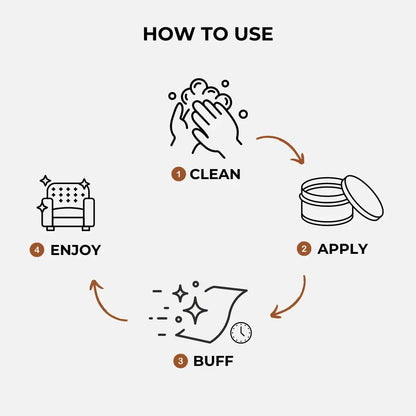 HOW TO USE

1 CLEAN

2 APPLY

3 BUFF

4 ENJOY