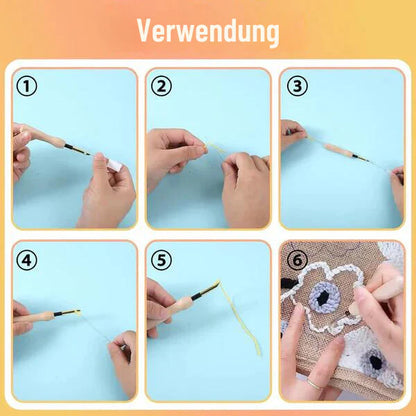 Verwendung

①

②

③

④

⑤

⑥