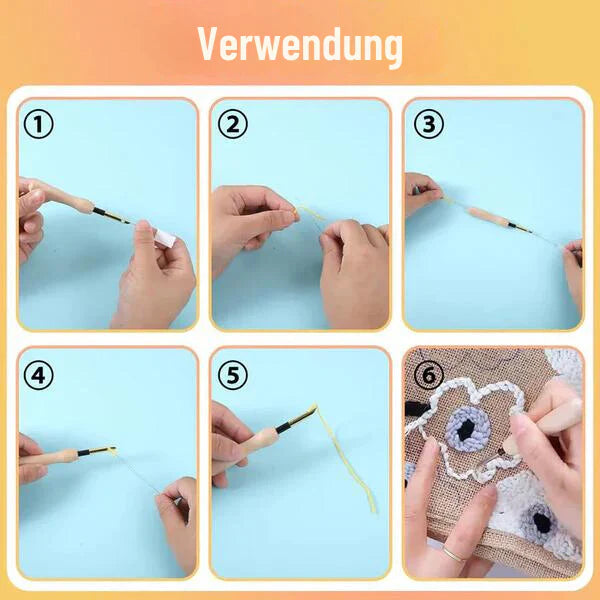 Verwendung

①

②

③

④

⑤

⑥