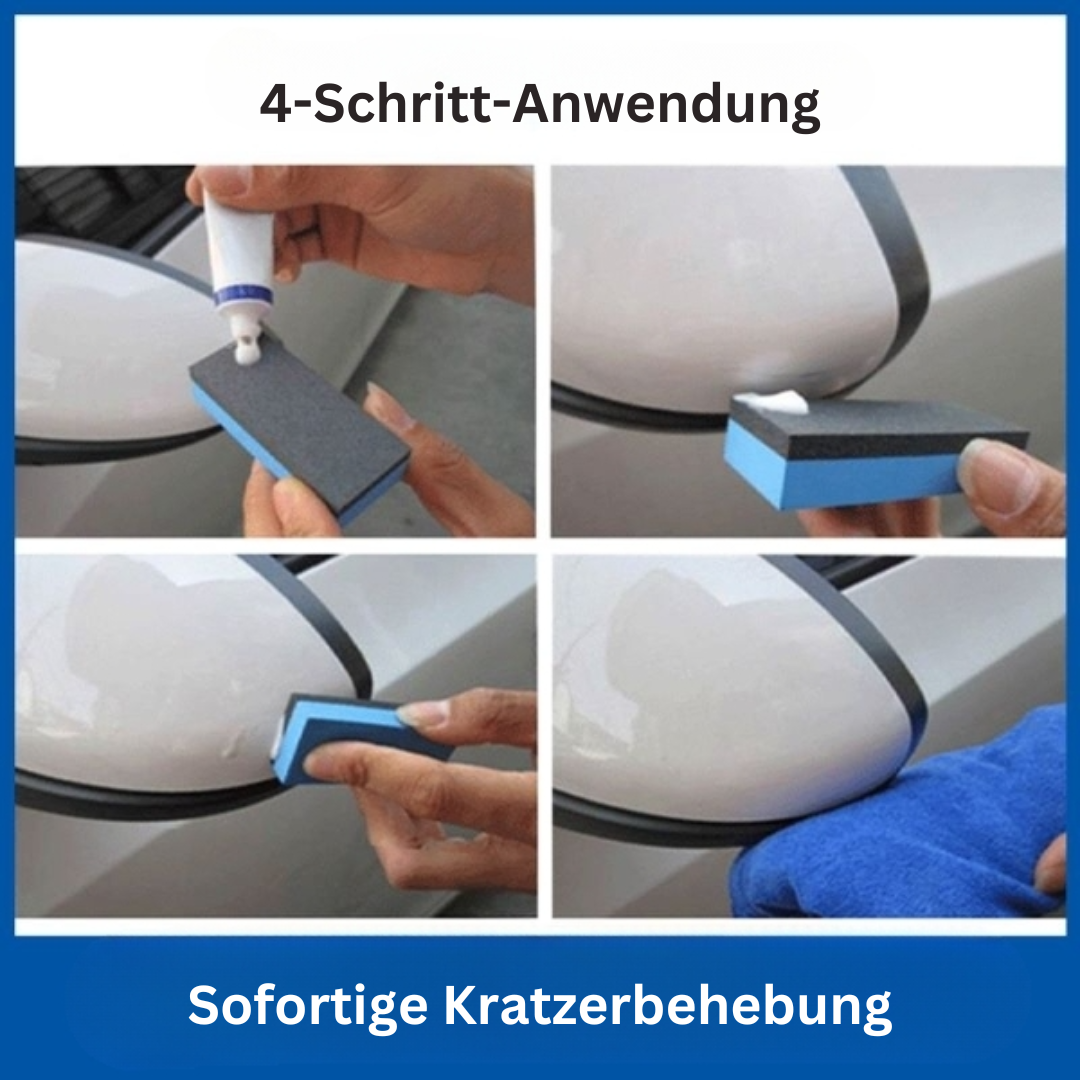 4-Schritt-Anwendung

Sofortige Kratzerbehebung