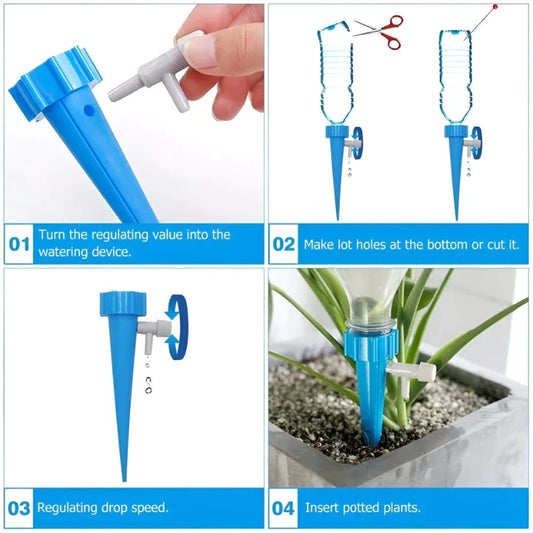 01 Turn the regulating value into the watering device.

02 Make lot holes at the bottom or cut it.

03 Regulating drop speed.

04 Insert potted plants.