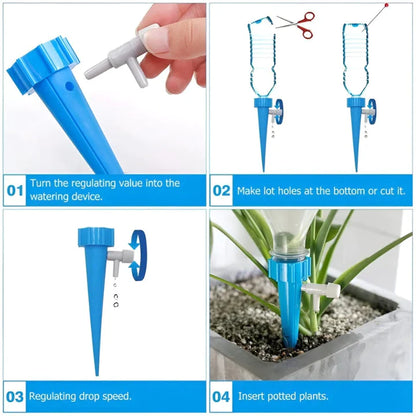 01 Turn the regulating value into the watering device.

02 Make lot holes at the bottom or cut it.

03 Regulating drop speed.

04 Insert potted plants.