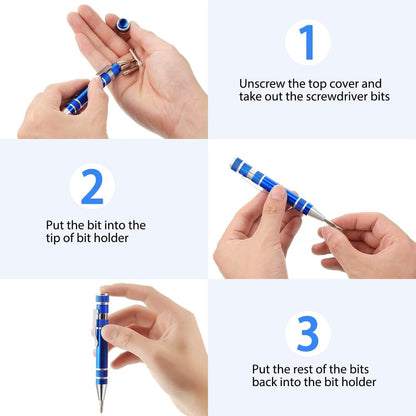 1

Unscrew the top cover and take out the screwdriver bits

2

Put the bit into the tip of bit holder

3

Put the rest of the bits back into the bit holder