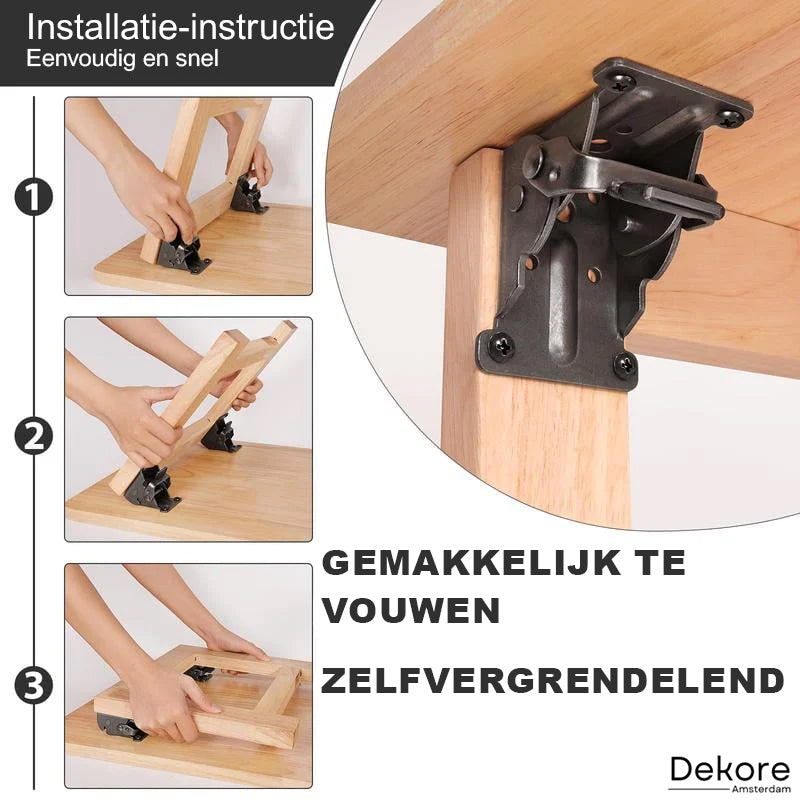 Installatie-instructie
Eenvoudig en snel

1

2

3

GEMAKKELIJK TE VOUWEN

ZELFVERGRENDELEND

Dekore
Amsterdam