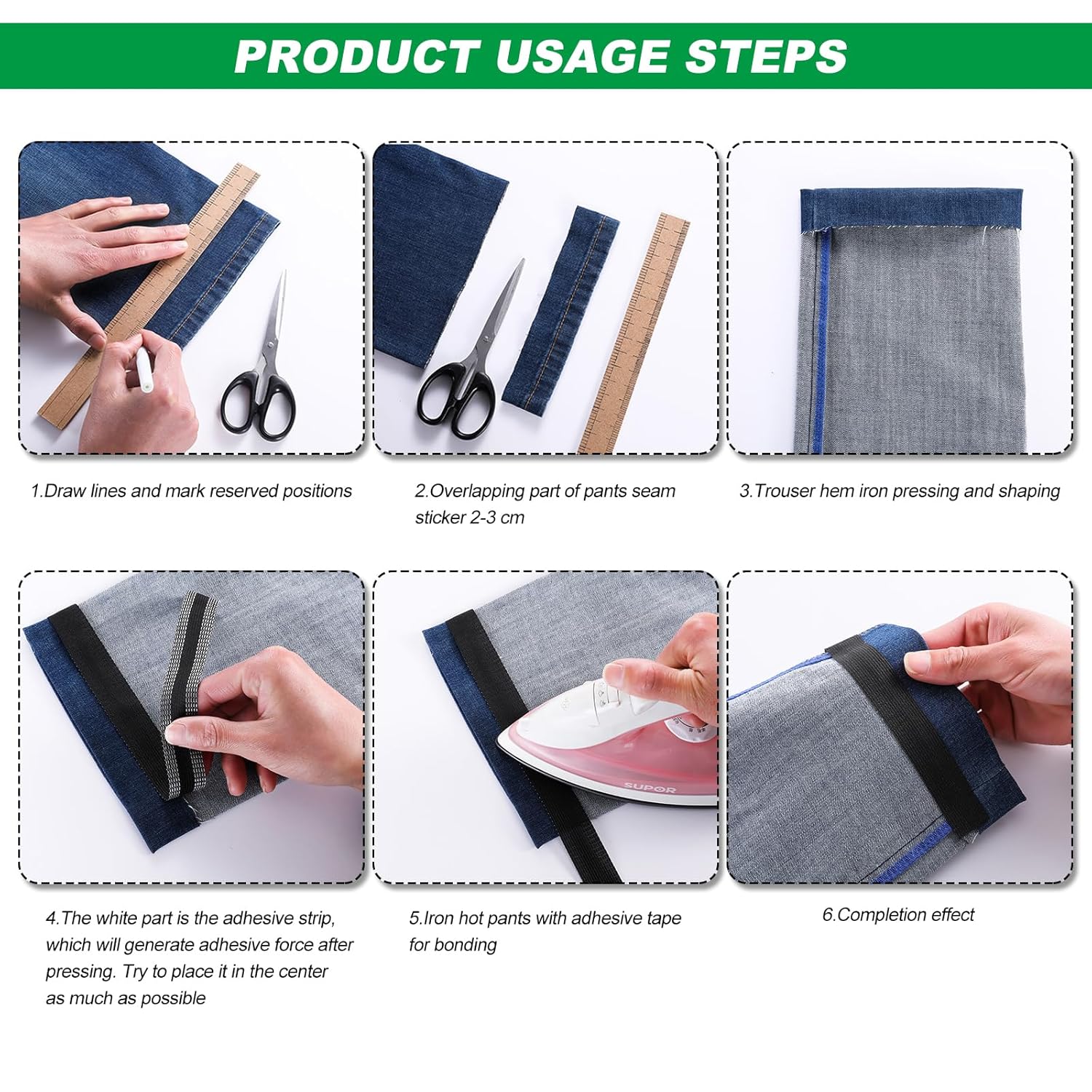 PRODUCT USAGE STEPS

1.Draw lines and mark reserved positions

2.Overlapping part of pants seam sticker 2-3 cm

3.Trouser hem iron pressing and shaping

SUPOR

4.The white part is the adhesive strip, which will generate adhesive force after pressing. Try to place it in the center as much as possible

5.Iron hot pants with adhesive tape for bonding

6.Completion effect