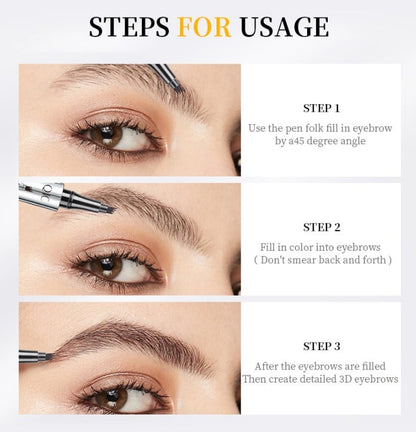 STEPS FOR USAGE

STEP 1
Use the pen folk fill in eyebrow by a45 degree angle

STEP 2
Fill in color into eyebrows ( Don't smear back and forth )

STEP 3
After the eyebrows are filled Then create detailed 3D eyebrows