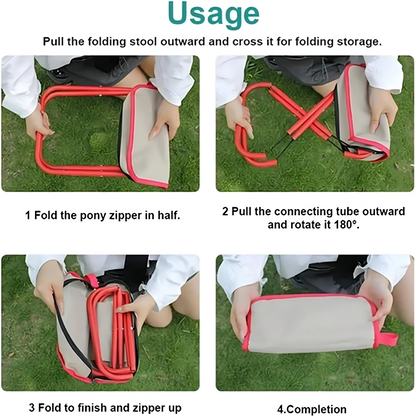 Usage

Pull the folding stool outward and cross it for folding storage.

1 Fold the pony zipper in half.

2 Pull the connecting tube outward and rotate it 180°.

3 Fold to finish and zipper up

4.Completion