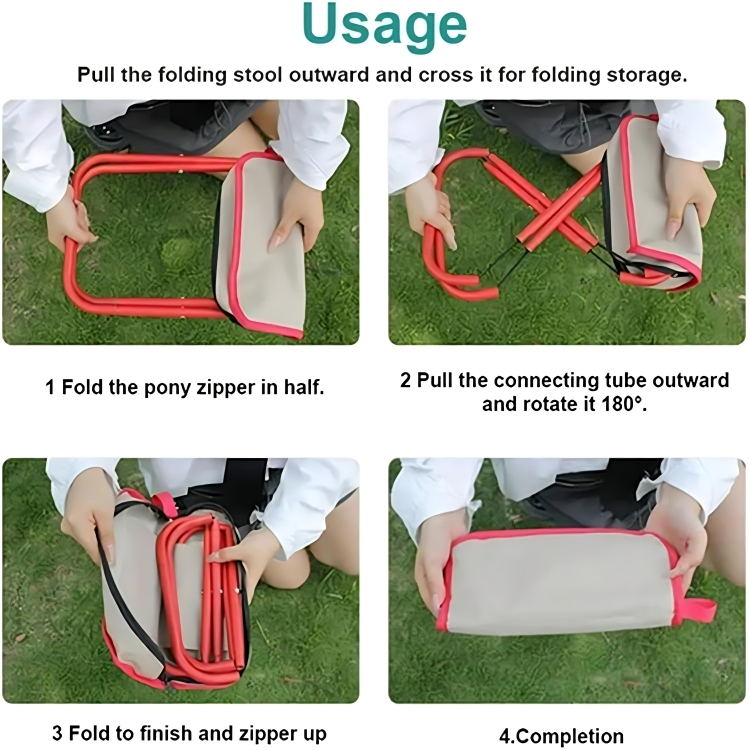 Usage

Pull the folding stool outward and cross it for folding storage.

1 Fold the pony zipper in half.

2 Pull the connecting tube outward and rotate it 180°.

3 Fold to finish and zipper up

4.Completion