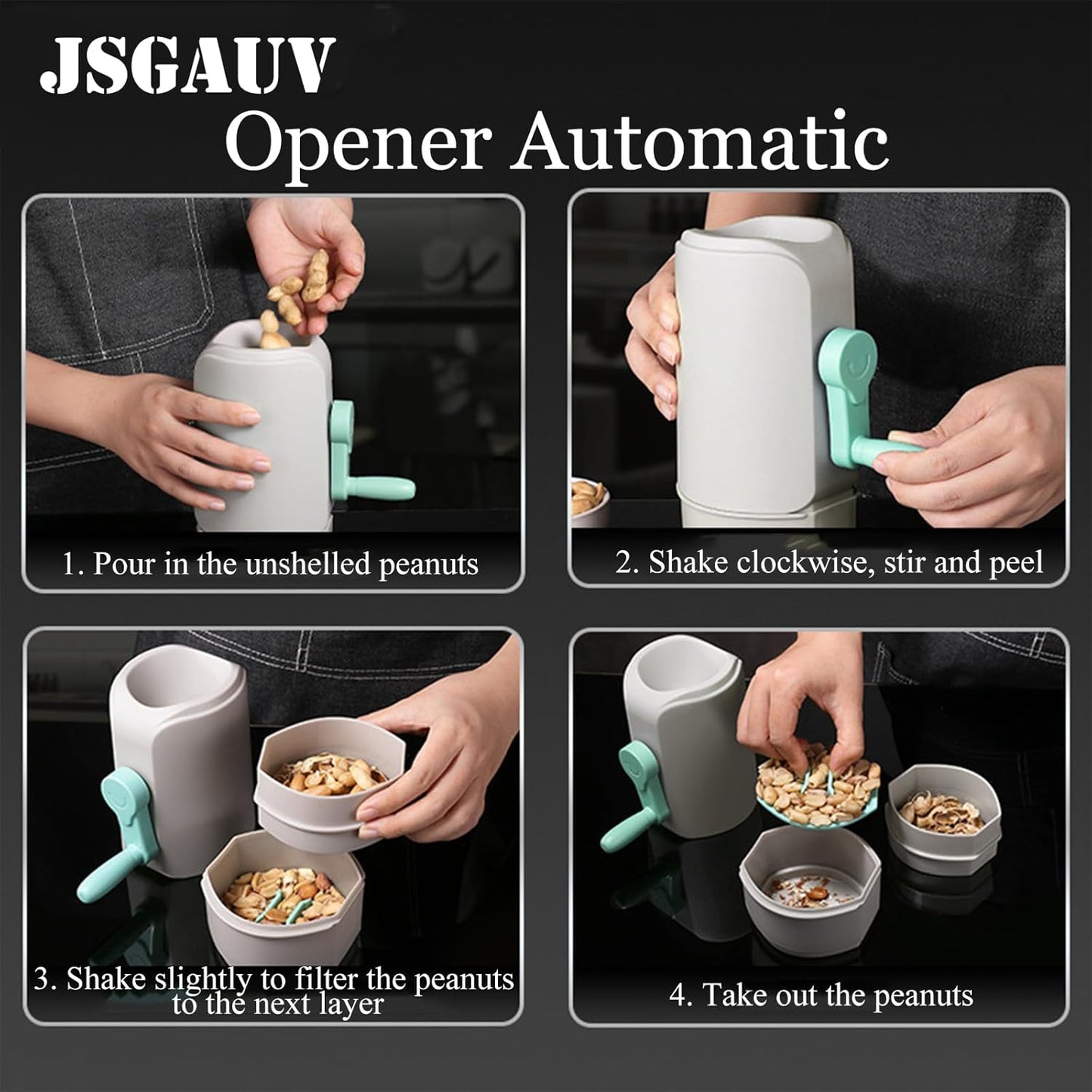 JSGAUV
Opener Automatic

1. Pour in the unshelled peanuts

2. Shake clockwise, stir and peel

3. Shake slightly to filter the peanuts to the next layer

4. Take out the peanuts