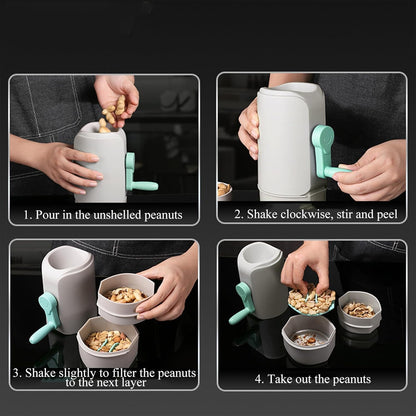 1. Pour in the unshelled peanuts

2. Shake clockwise, stir and peel

3. Shake slightly to filter the peanuts to the next layer

4. Take out the peanuts