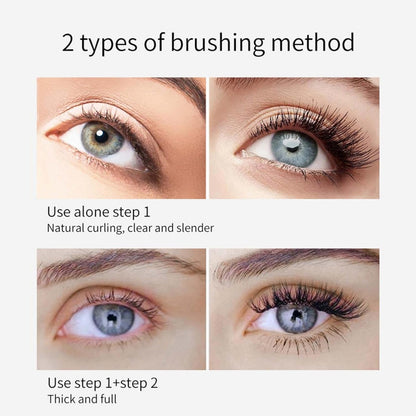 2 types of brushing method

Use alone step 1
Natural curling, clear and slender

Use step 1+step 2
Thick and full