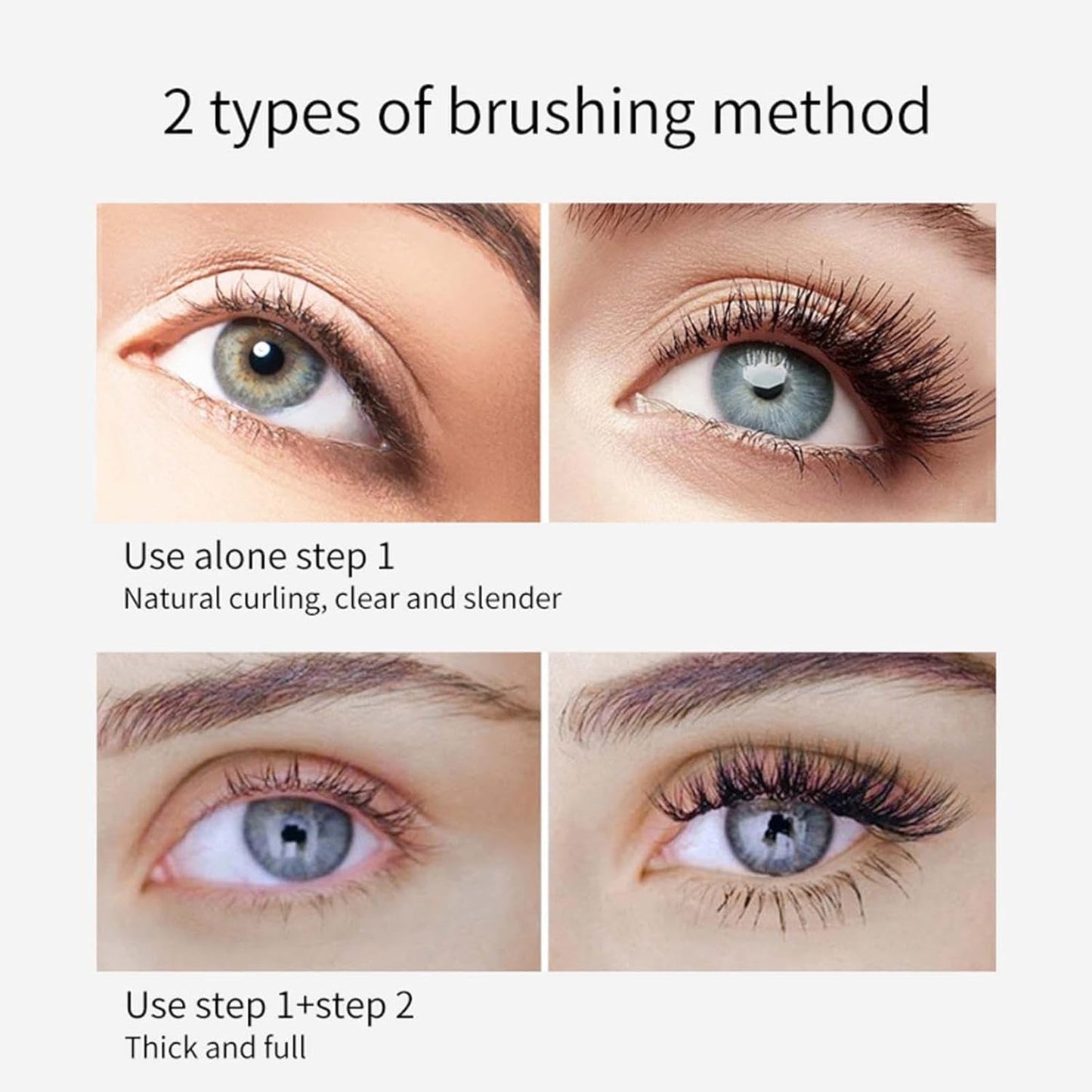 2 types of brushing method

Use alone step 1
Natural curling, clear and slender

Use step 1+step 2
Thick and full