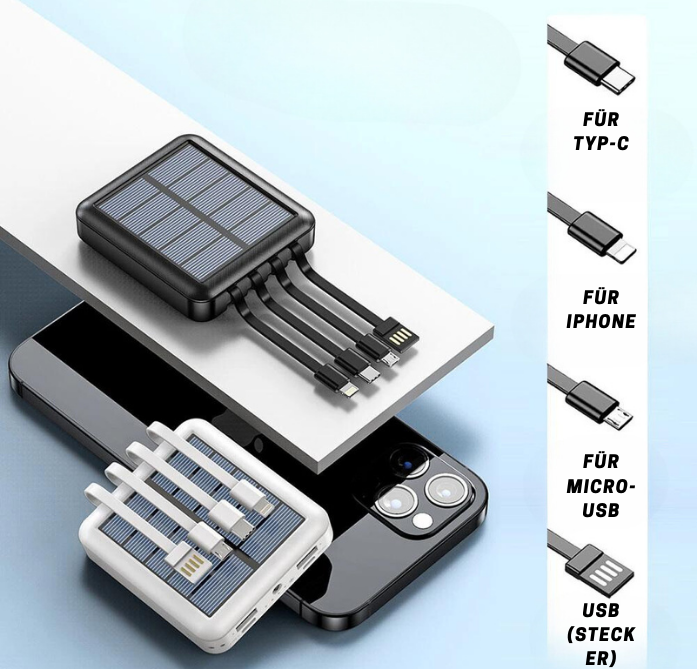 FÜR TYP-C

FÜR IPHONE

FÜR MICRO-USB

USB (STECKER)