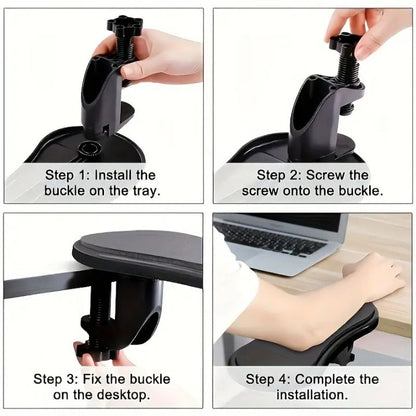 Step 1: Install the buckle on the tray.

Step 2: Screw the screw onto the buckle.

Step 3: Fix the buckle on the desktop.

Step 4: Complete the installation.