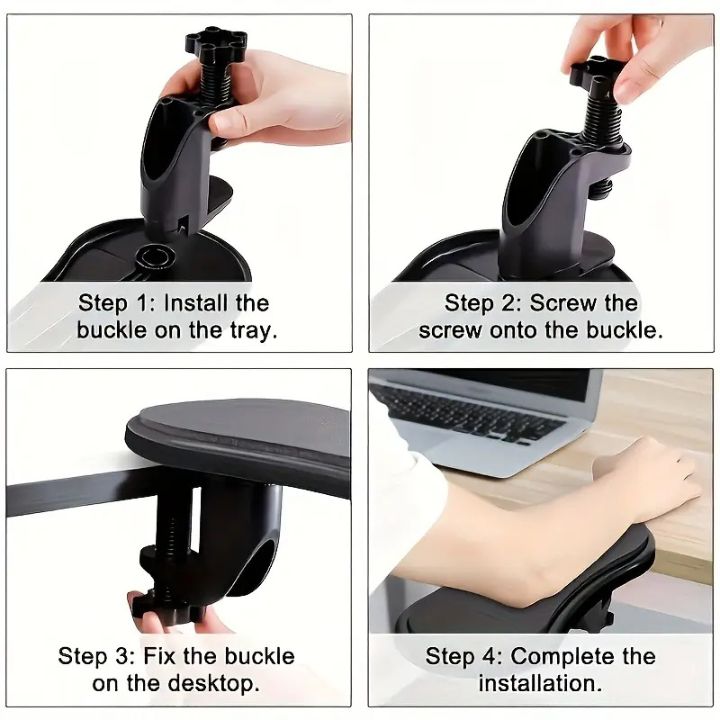 Step 1: Install the buckle on the tray.

Step 2: Screw the screw onto the buckle.

Step 3: Fix the buckle on the desktop.

Step 4: Complete the installation.