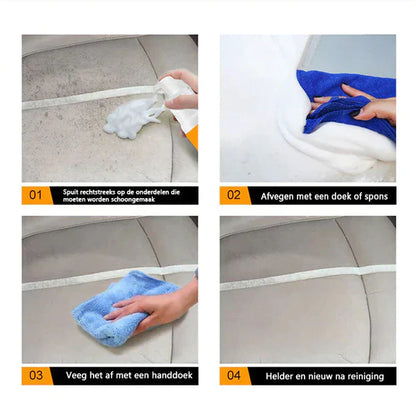 01 Spuit rechtstreeks op de onderdelen die moeten worden schoongemaak

02 Afvegen met een doek of spons

03 Veeg het af met een handdoek

04 Helder en nieuw na reiniging