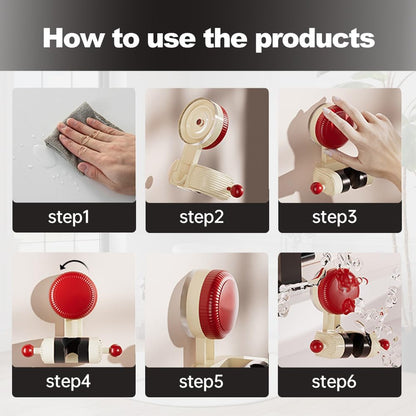 How to use the products

step1

step2

step3

step4

step5

step6