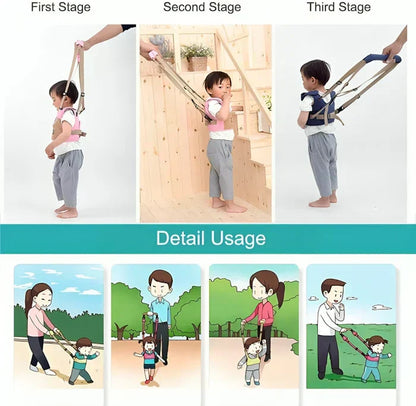 First Stage

Second Stage

Third Stage

Detail Usage