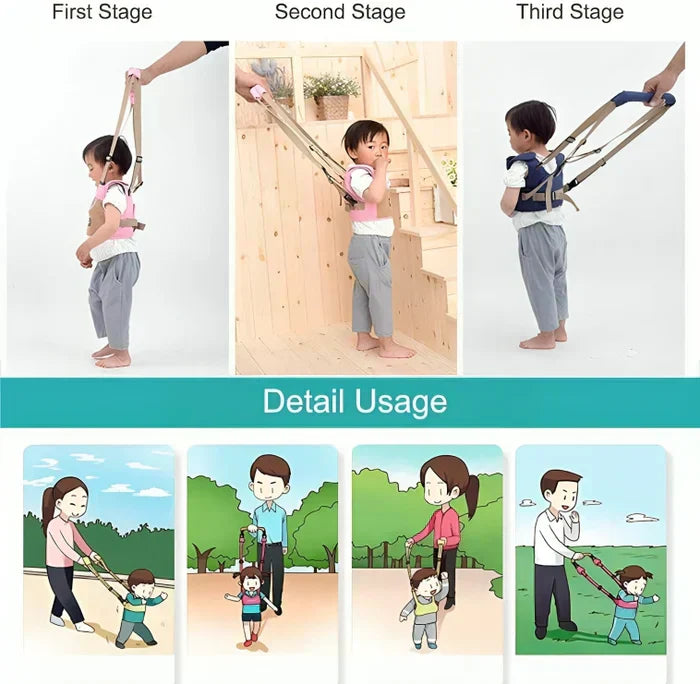 First Stage

Second Stage

Third Stage

Detail Usage