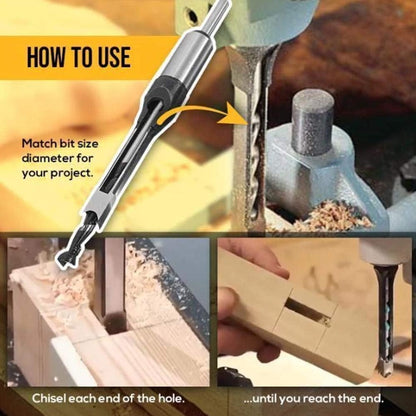 HOW TO USE

Match bit size diameter for your project.

Chisel each end of the hole.

...until you reach the end.