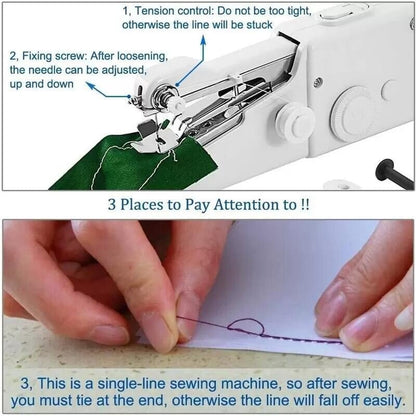 1, Tension control: Do not be too tight, otherwise the line will be stuck

2, Fixing screw: After loosening, the needle can be adjusted, up and down

3 Places to Pay Attention to !!

3, This is a single-line sewing machine, so after sewing, you must tie at the end, otherwise the line will fall off easily.