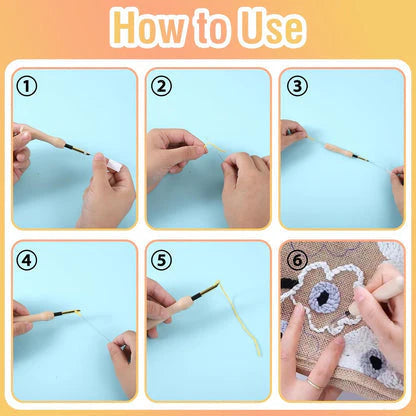 How to Use

①

②

③

④

⑤

⑥