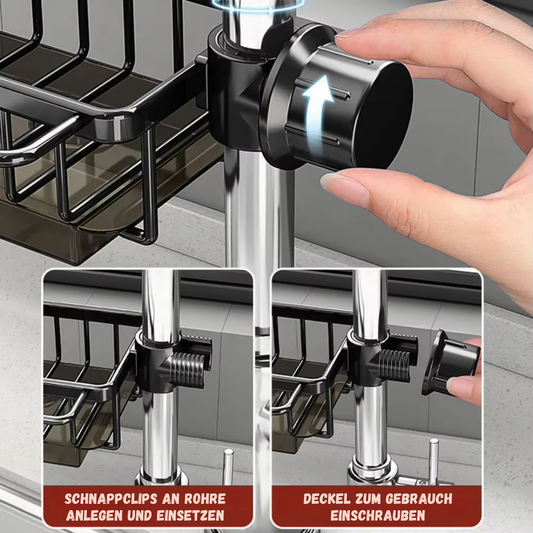 SCHNAPPCLIPS AN ROHRE ANLEGEN UND EINSETZEN

DECKEL ZUM GEBRAUCH EINSCHRAUBEN