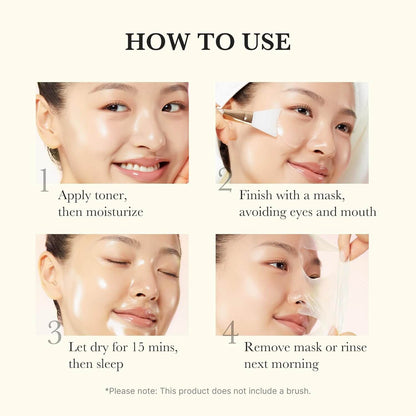 HOW TO USE

1
Apply toner, then moisturize

2
Finish with a mask, avoiding eyes and mouth

3
Let dry for 15 mins, then sleep

4
Remove mask or rinse next morning

*Please note: This product does not include a brush.