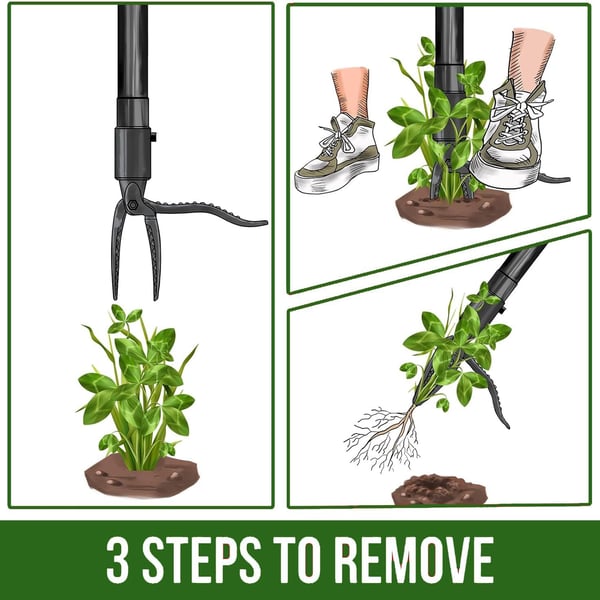 3 STEPS TO REMOVE