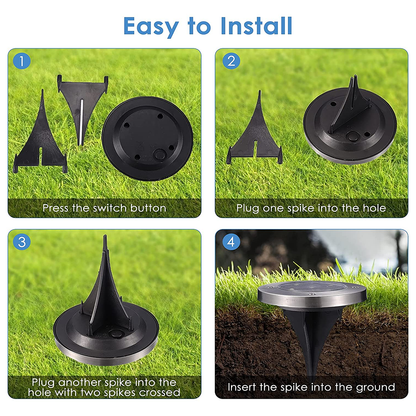 Easy to Install

1

Press the switch button

2

Plug one spike into the hole

3

Plug another spike into the hole with two spikes crossed

4

Insert the spike into the ground