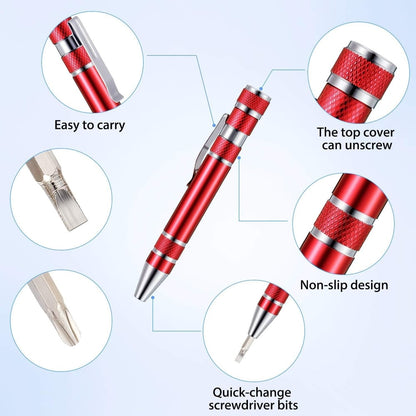 Easy to carry

The top cover can unscrew

Non-slip design

Quick-change screwdriver bits