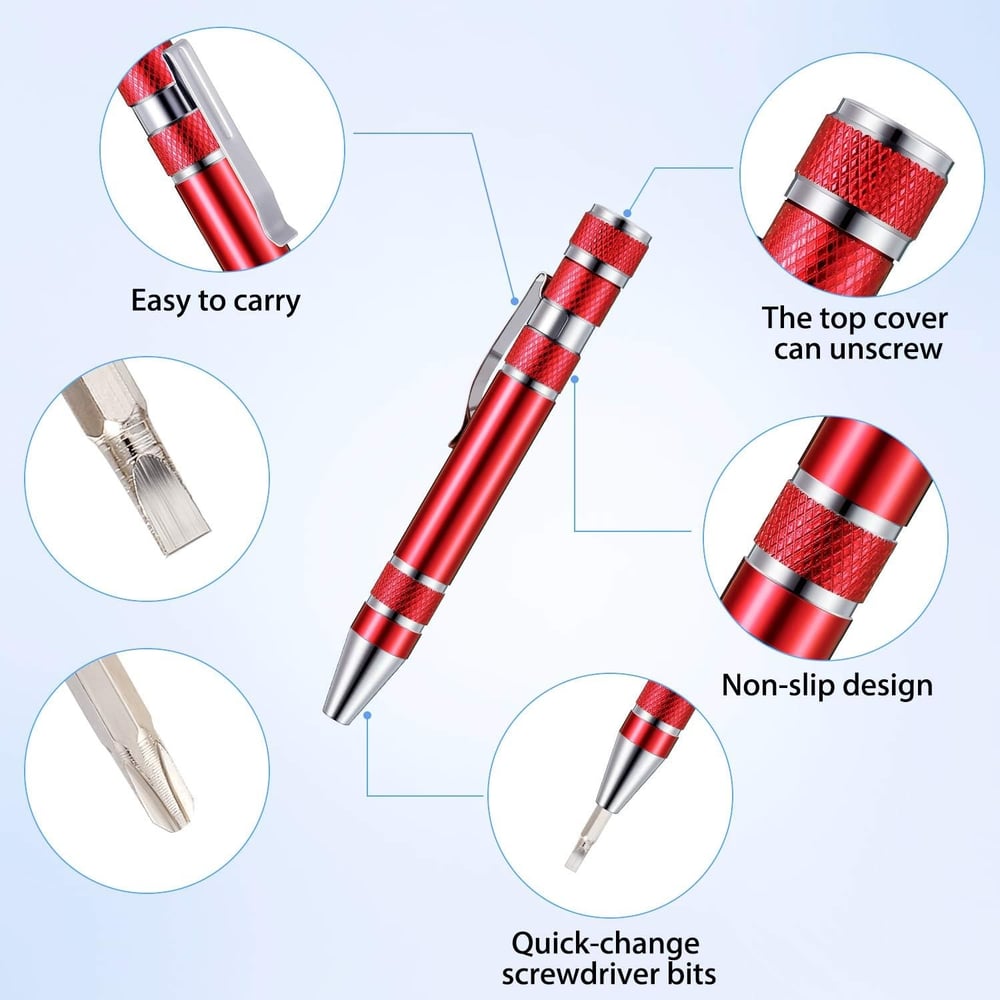 Easy to carry

The top cover can unscrew

Non-slip design

Quick-change screwdriver bits