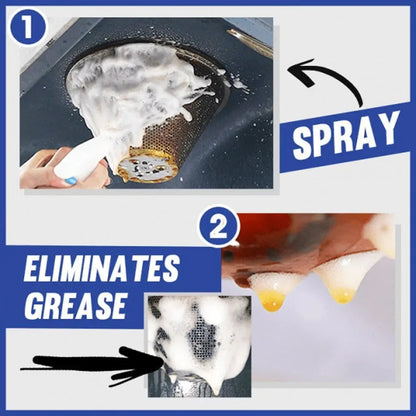 1

SPRAY

2

ELIMINATES GREASE