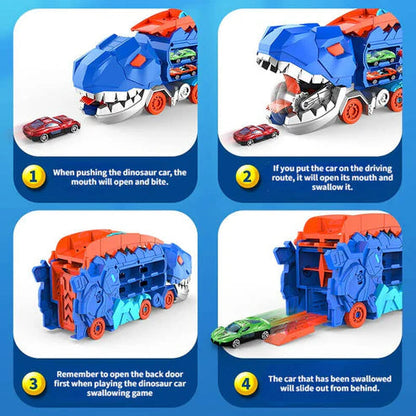 1 When pushing the dinosaur car, the mouth will open and bite.

2 If you put the car on the driving route, it will open its mouth and swallow it.

3 Remember to open the back door first when playing the dinosaur car swallowing game

4 The car that has been swallowed will slide out from behind.